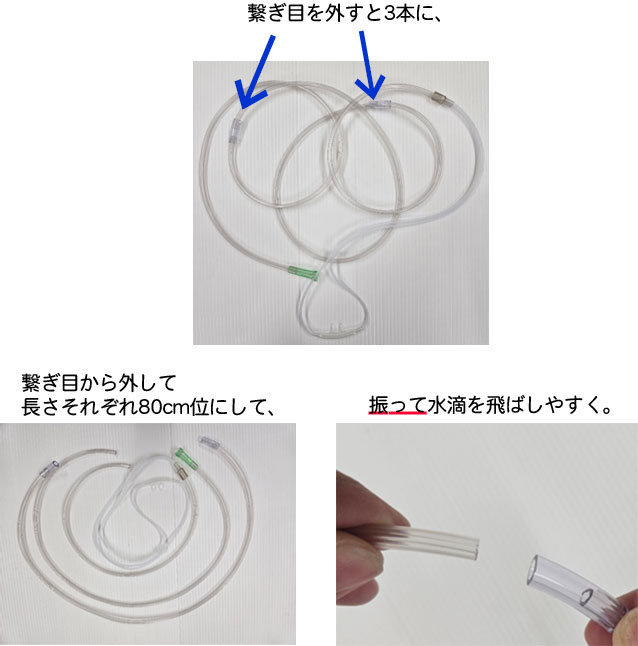 繋ぎ目を外すと3本に、

繋ぎ目から外して
長さそれぞれ80cm位にして、

振って水滴を飛ばしやすく。